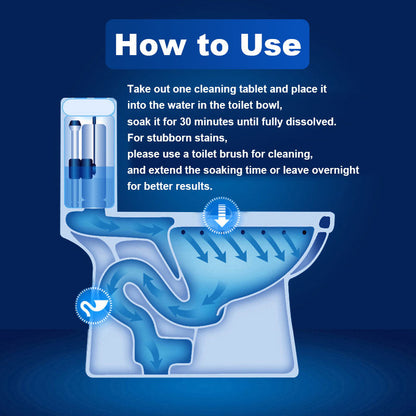 How to Use

Take out one cleaning tablet and place it into the water in the toilet bowl, soak it for 30 minutes until fully dissolved. For stubborn stains, please use a toilet brush for cleaning, and extend the soaking time or leave overnight for better results.