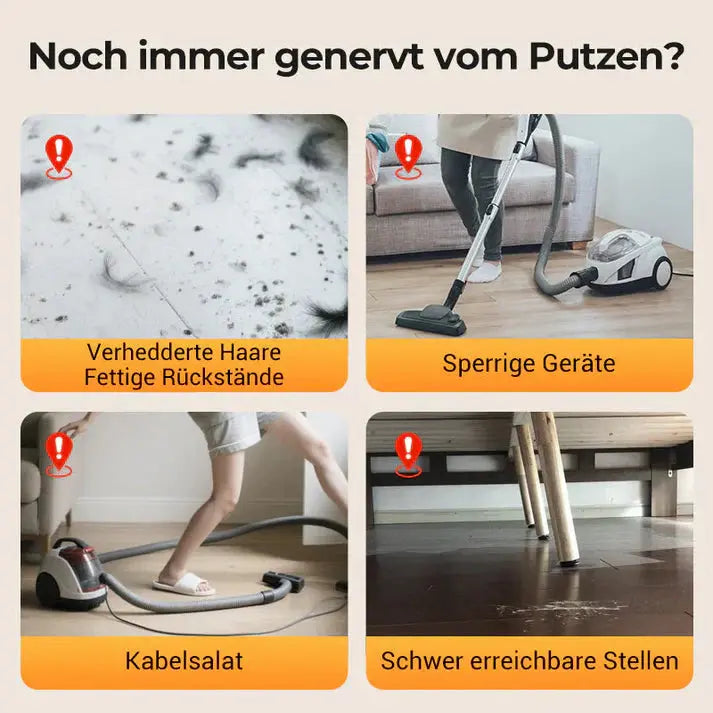 Noch immer genervt vom Putzen?

Verhedderte Haare
Fettige Rückstände

Sperrige Geräte

Kabelsalat

Schwer erreichbare Stellen